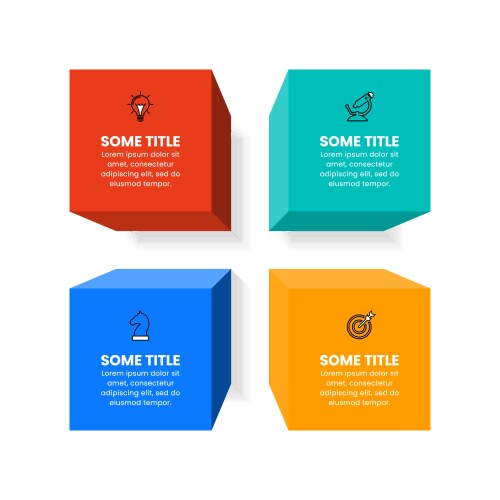 SOME TITLE
Lorem ipsum dolor sit amet, consectetur adipiscing elit, sed do eiusmod tempor.

SOME TITLE
Lorem ipsum dolor sit amet, consectetur adipiscing elit, sed do eiusmod tempor.

SOME TITLE
Lorem ipsum dolor sit amet, consectetur adipiscing elit, sed do eiusmod tempor.

SOME TITLE
Lorem ipsum dolor sit amet, consectetur adipiscing elit, sed do eiusmod tempor.