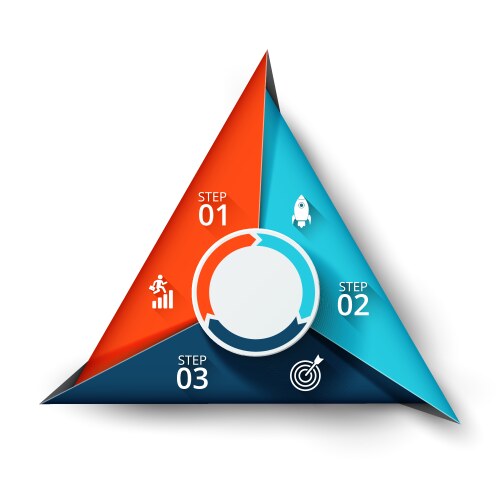 STEP
01

STEP
02

STEP
03