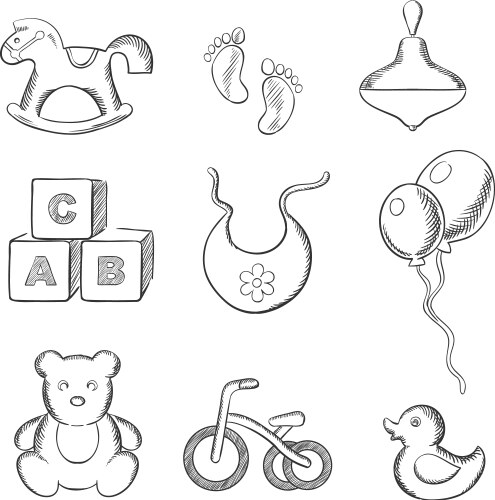 C
A B