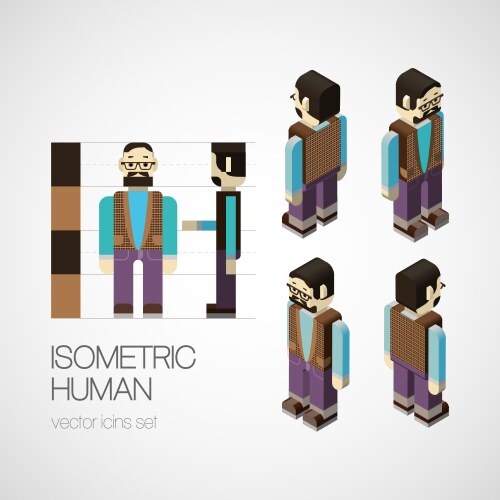 ISOMETRIC
HUMAN

vector icins set