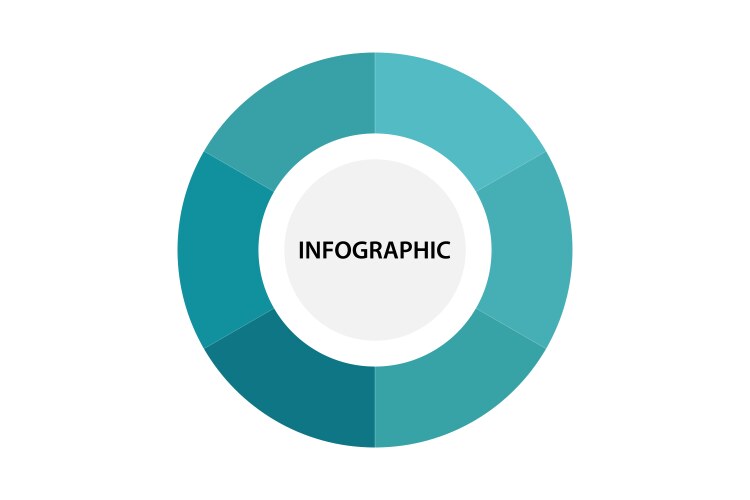 INFOGRAPHIC