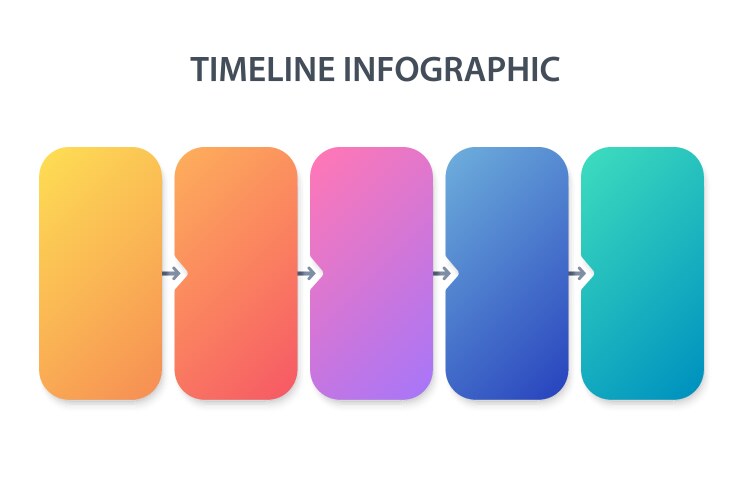 TIMELINE INFOGRAPHIC