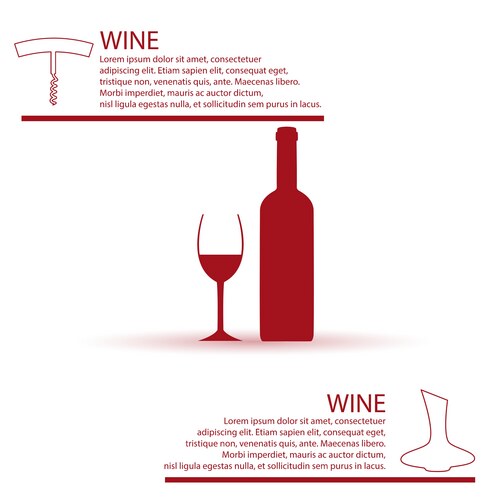 WINE
Lorem ipsum dolor sit amet, consectetuer adipiscing elit. Etiam sapien elit, consequat eget, tristique non, venenatis quis, ante. Maecenas libero. Morbi imperdiet, mauris ac auctor dictum, nisl ligula egestas nulla, et sollicitudin sem purus in lacus.

WINE
Lorem ipsum dolor sit amet, consectetuer adipiscing elit. Etiam sapien elit, consequat eget, tristique non, venenatis quis, ante. Maecenas libero. Morbi imperdiet, mauris ac auctor dictum, nisl ligula egestas nulla, et sollicitudin sem purus in lacus.