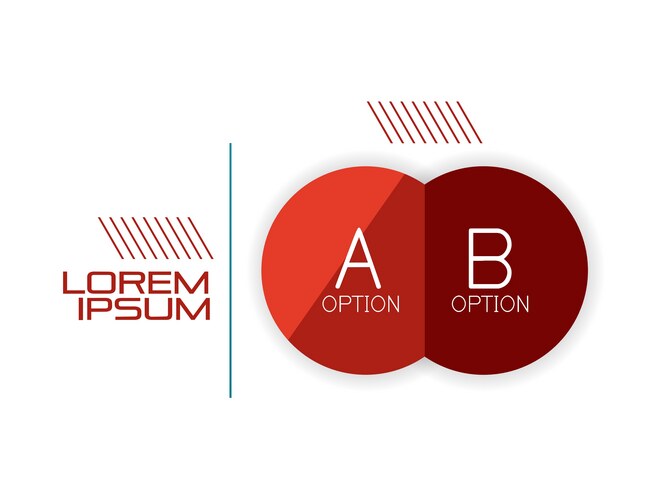 LOREM
IPSUM

A
OPTION

B
OPTION