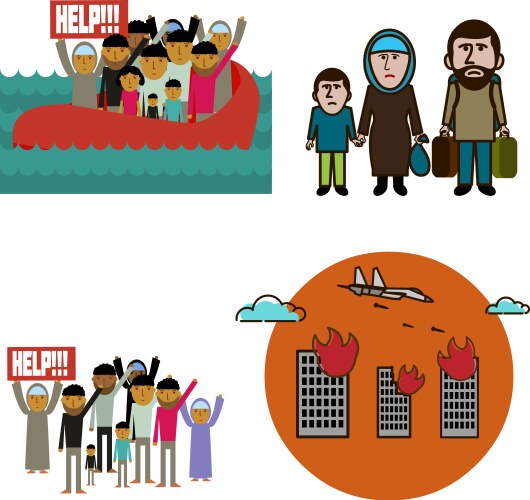 HELP!!!

HELP!!!