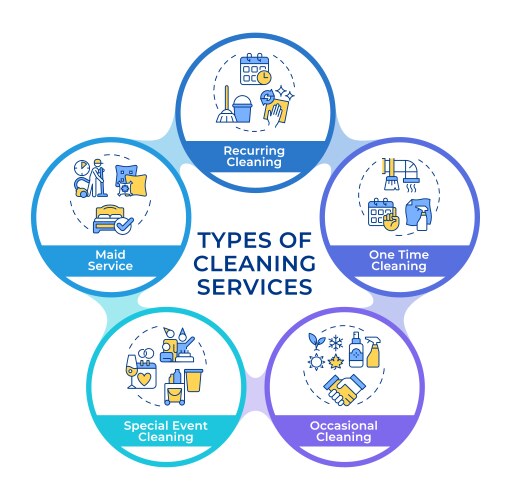 TYPES OF CLEANING SERVICES

Recurring Cleaning

One Time Cleaning

Occasional Cleaning

Special Event Cleaning

Maid Service