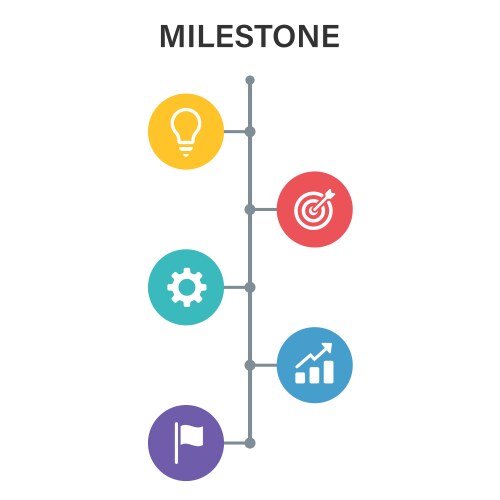 MILESTONE