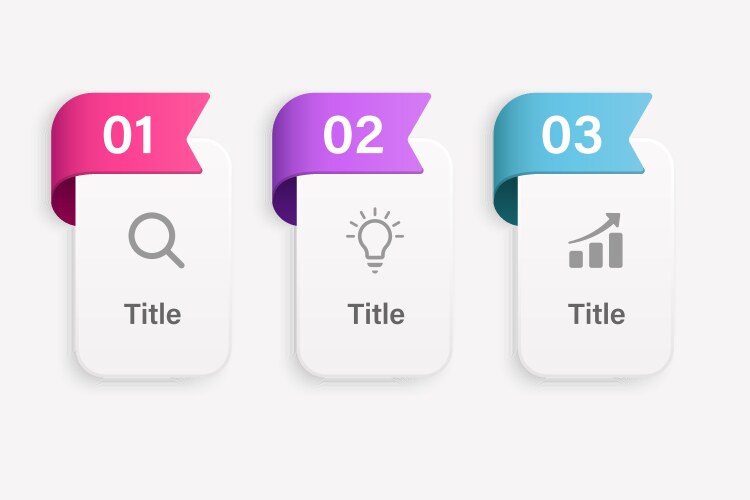 01

Title

02

Title

03

Title