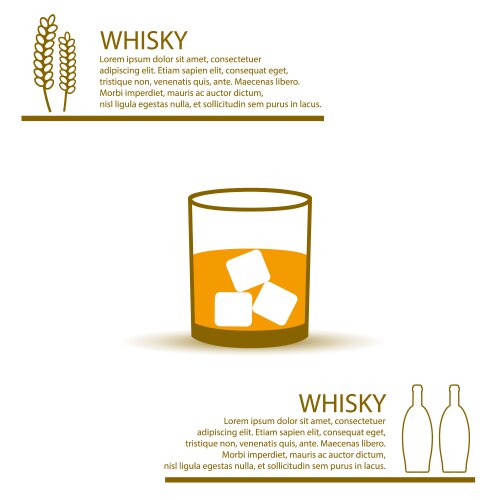 WHISKY

Lorem ipsum dolor sit amet, consectetuer adipiscing elit. Etiam sapien elit, consequat eget, tristique non, venenatis quis, ante. Maecenas libero. Morbi imperdiet, mauris ac auctor dictum, nisl ligula egestas nulla, et sollicitudin sem purus in lacus.

WHISKY

Lorem ipsum dolor sit amet, consectetuer adipiscing elit. Etiam sapien elit, consequat eget, tristique non, venenatis quis, ante. Maecenas libero. Morbi imperdiet, mauris ac auctor dictum, nisl ligula egestas nulla, et sollicitudin sem purus in lacus.