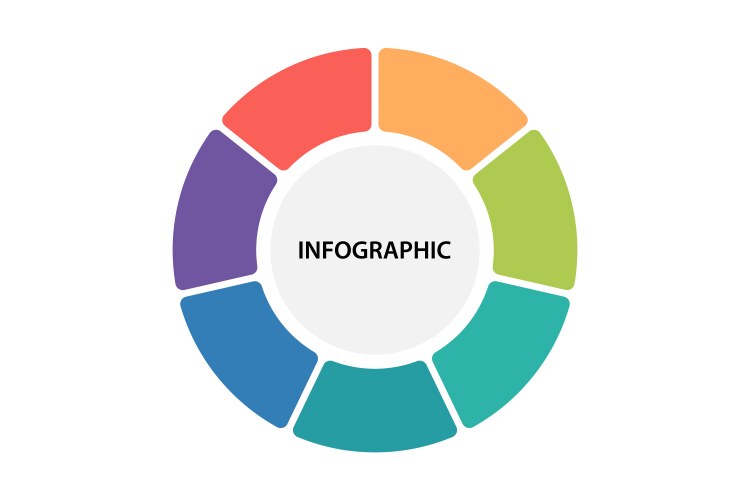 INFOGRAPHIC