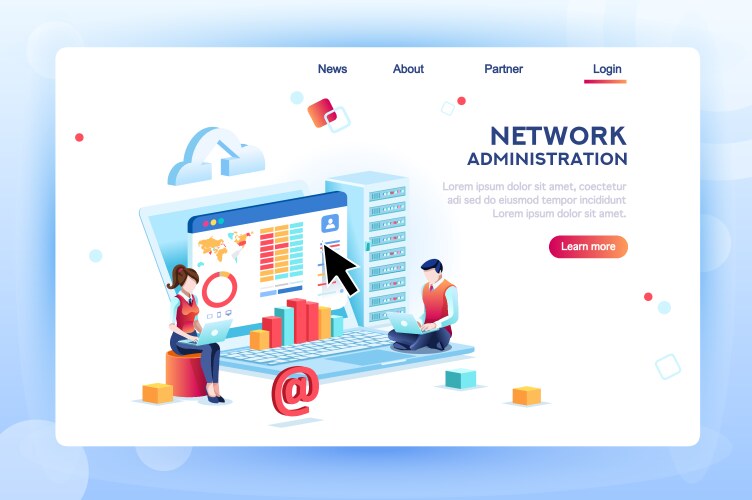 News About Partner Login

NETWORK ADMINISTRATION

Lorem ipsum dolor sit amet, coectetur adi sed do eiusmod tempor incididunt Lorem ipsum dolor sit amet.

Learn more

@