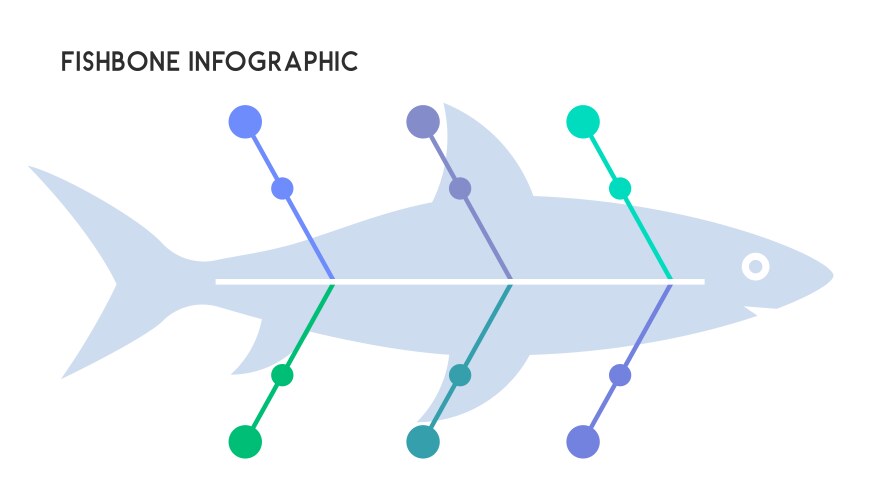 FISHBONE INFOGRAPHIC