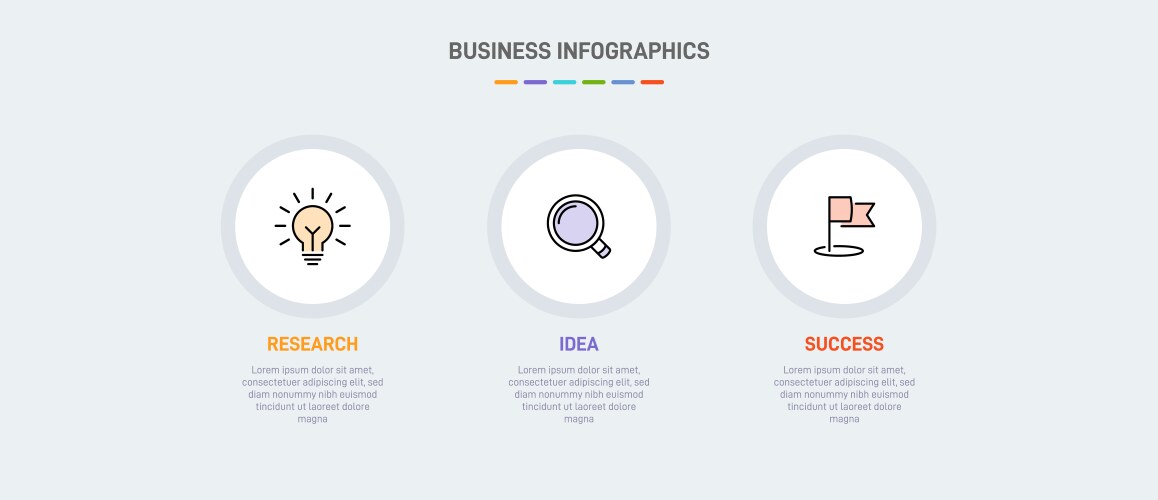 BUSINESS INFOGRAPHICS

RESEARCH

Lorem ipsum dolor sit amet, consectetuer adipiscing elit, sed diam nonummy nibh euismod tincidunt ut laoreet dolore magna

IDEA

Lorem ipsum dolor sit amet, consectetuer adipiscing elit, sed diam nonummy nibh euismod tincidunt ut laoreet dolore magna

SUCCESS

Lorem ipsum dolor sit amet, consectetuer adipiscing elit, sed diam nonummy nibh euismod tincidunt ut laoreet dolore magna