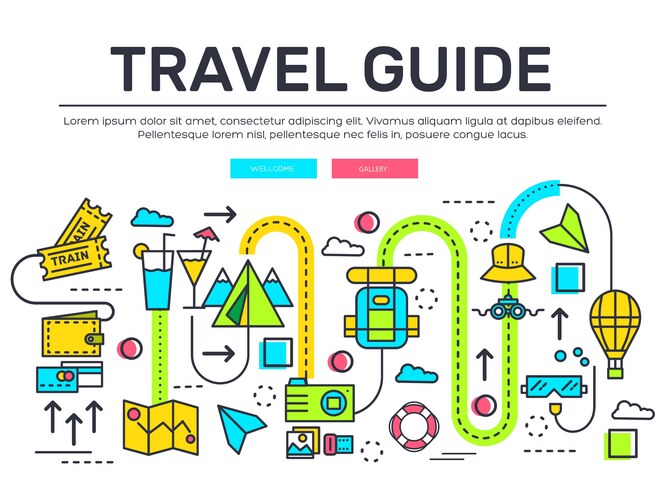 TRAVEL GUIDE

Lorem ipsum dolor sit amet, consectetur adipiscing elit. Vivamus aliquam ligula at dapibus eleifend. Pellentesque lorem nisl, pellentesque nec felis in, posuere congue lacus.

WELLCOME

GALLERY

AIN

TRAIN