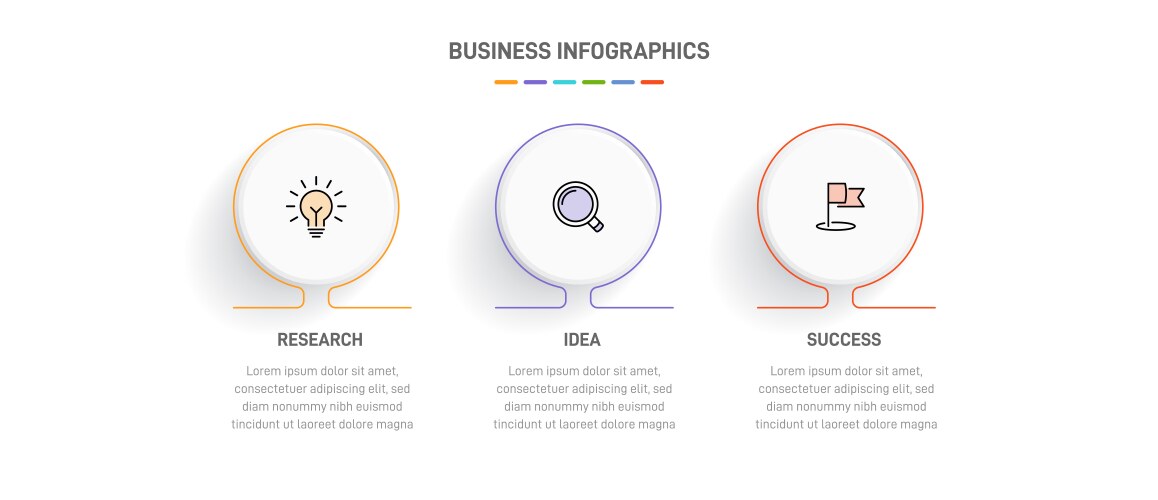 BUSINESS INFOGRAPHICS

RESEARCH

Lorem ipsum dolor sit amet, consectetuer adipiscing elit, sed diam nonummy nibh euismod tincidunt ut laoreet dolore magna

IDEA

Lorem ipsum dolor sit amet, consectetuer adipiscing elit, sed diam nonummy nibh euismod tincidunt ut laoreet dolore magna

SUCCESS

Lorem ipsum dolor sit amet, consectetuer adipiscing elit, sed diam nonummy nibh euismod tincidunt ut laoreet dolore magna