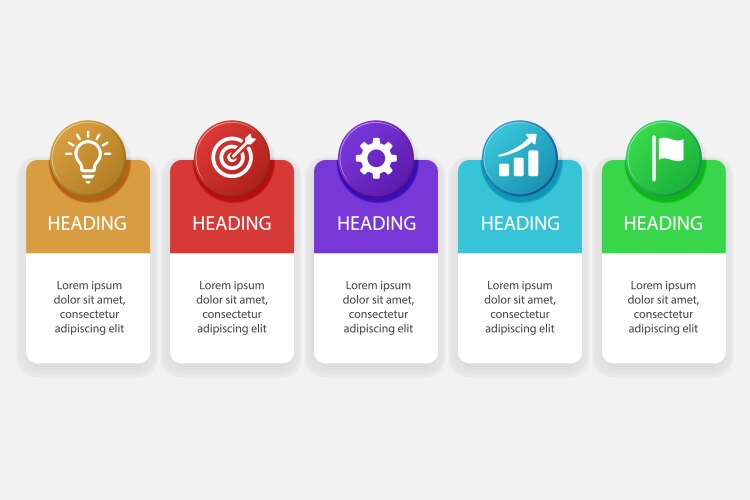 HEADING

Lorem ipsum dolor sit amet, consectetur adipiscing elit

HEADING

Lorem ipsum dolor sit amet, consectetur adipiscing elit

HEADING

Lorem ipsum dolor sit amet, consectetur adipiscing elit

HEADING

Lorem ipsum dolor sit amet, consectetur adipiscing elit

HEADING

Lorem ipsum dolor sit amet, consectetur adipiscing elit