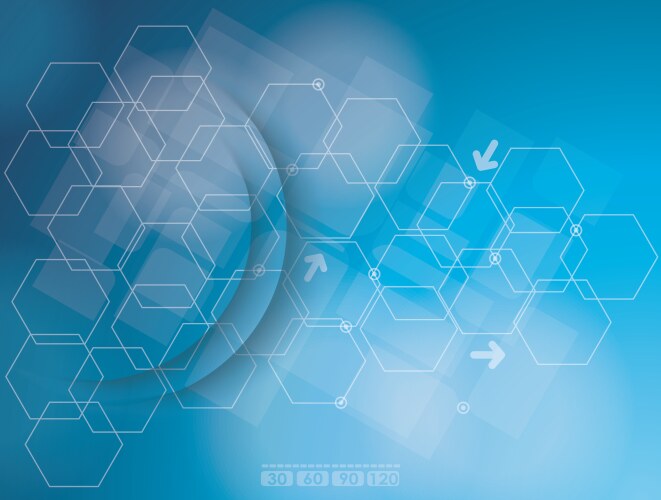 30 60 90 120