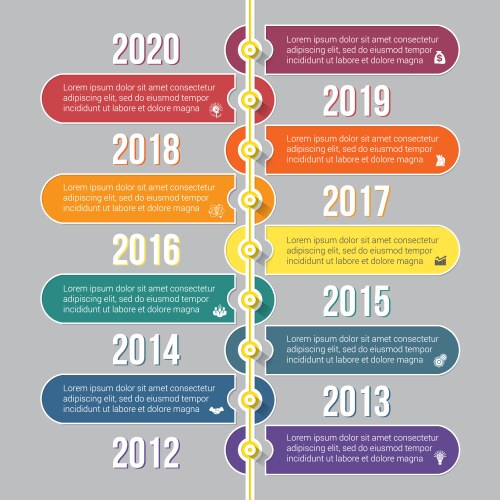 2020

Lorem ipsum dolor sit amet consectetur adipiscing elit, sed do eiusmod tempor incididunt ut labore et dolore magna

Lorem ipsum dolor sit amet consectetur adipiscing elit, sed do eiusmod tempor incididunt ut labore et dolore magna

2019

2018

Lorem ipsum dolor sit amet consectetur adipiscing elit, sed do eiusmod tempor incididunt ut labore et dolore magna

Lorem ipsum dolor sit amet consectetur adipiscing elit, sed do eiusmod tempor incididunt ut labore et dolore magna

2017

2016

Lorem ipsum dolor sit amet consectetur adipiscing elit, sed do eiusmod tempor incididunt ut labore et dolore magna

Lorem ipsum dolor sit amet consectetur adipiscing elit, sed do eiusmod tempor incididunt ut labore et dolore magna

2015

2014

Lorem ipsum dolor sit amet consectetur adipiscing elit, sed do eiusmod tempor incididunt ut labore et dolore magna

Lorem ipsum dolor sit amet consectetur adipiscing elit, sed do eiusmod tempor incididunt ut labore et dolore magna

2013

2012

Lorem ipsum dolor sit amet consectetur adipiscing elit, sed do eiusmod tempor incididunt ut labore et dolore magna