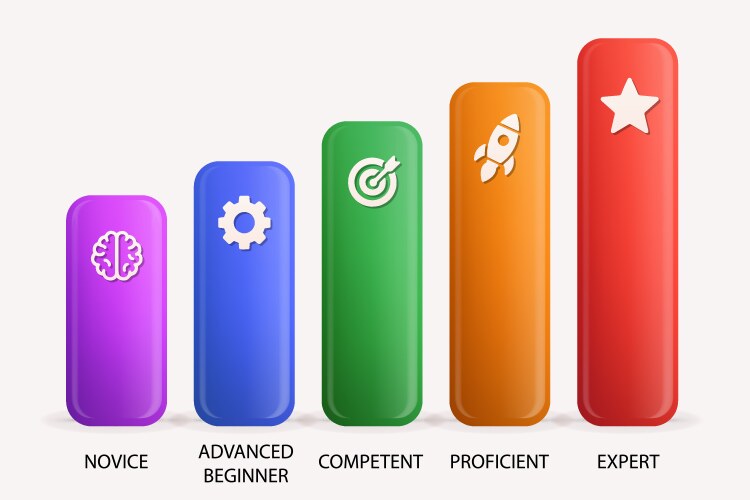 NOVICE

ADVANCED BEGINNER

COMPETENT

PROFICIENT

EXPERT