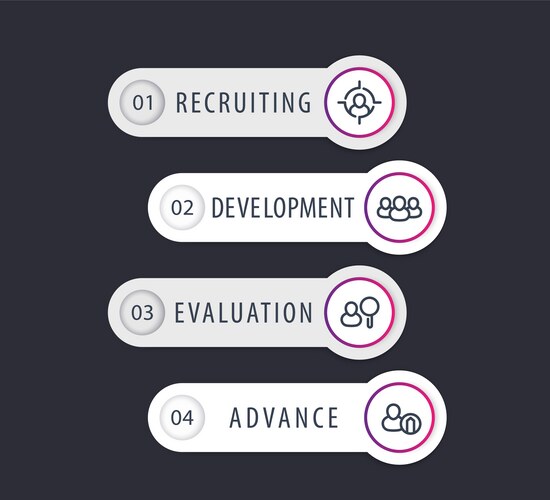 01 RECRUITING

02 DEVELOPMENT

03 EVALUATION

04 ADVANCE