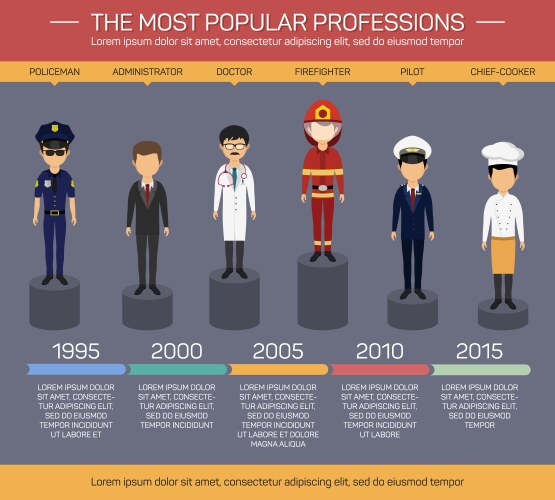 THE MOST POPULAR PROFESSIONS

Lorem ipsum dolor sit amet, consectetur adipiscing elit, sed do eiusmod tempor

POLICEMAN

ADMINISTRATOR

DOCTOR

FIREFIGHTER

PILOT

CHIEF-COOKER

1995

LOREM IPSUM DOLOR SIT AMET, CONSECTETUR ADIPISCING ELIT, SED DO EIUSMOD TEMPOR INCIDIDUNT UT LABORE ET

2000

LOREM IPSUM DOLOR SIT AMET, CONSECTETUR ADIPISCING ELIT, SED DO EIUSMOD TEMPOR INCIDIDUNT

2005

LOREM IPSUM DOLOR SIT AMET, CONSECTETUR ADIPISCING ELIT, SED DO EIUSMOD TEMPOR INCIDIDUNT UT LABORE ET DOLORE MAGNA ALIQUA

2010

LOREM IPSUM DOLOR SIT AMET, CONSECTETUR ADIPISCING ELIT, SED DO EIUSMOD TEMPOR INCIDIDUNT UT LABORE

2015

LOREM IPSUM DOLOR SIT AMET, CONSECTETUR ADIPISCING ELIT, SED DO EIUSMOD TEMPOR

Lorem ipsum dolor sit amet, consectetur adipiscing elit, sed do eiusmod tempor