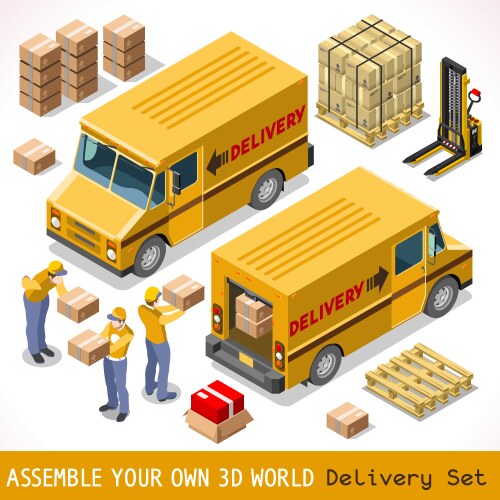 DELIVERY

DELIVERY

ASSEMBLE YOUR OWN 3D WORLD Delivery Set