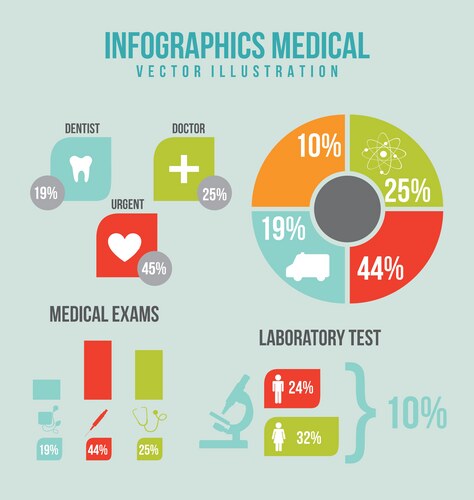 INFOGRAPHICS MEDICAL
VECTOR ILLUSTRATION

DENTIST
19%

DOCTOR
25%

URGENT
45%

10%
25%
19%
44%

MEDICAL EXAMS
19%
44%
25%

LABORATORY TEST
24%
32%
10%