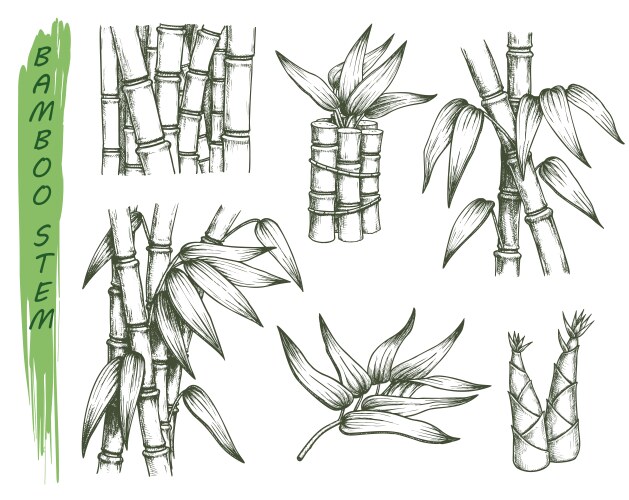 BAMBOO STEM