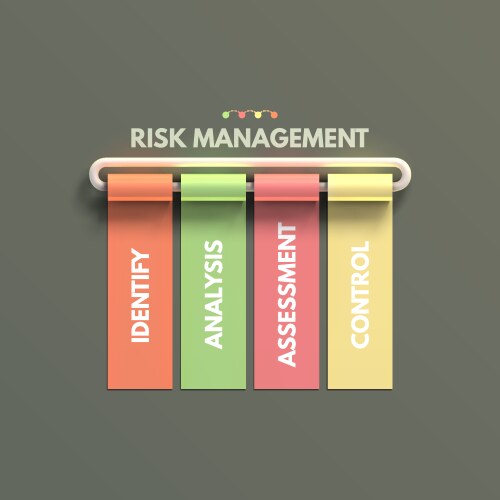 RISK MANAGEMENT

IDENTIFY

ANALYSIS

ASSESSMENT

CONTROL