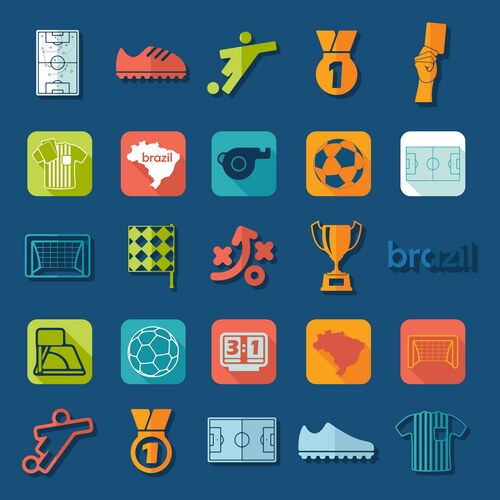 1

brazil

brazil

3:1

1