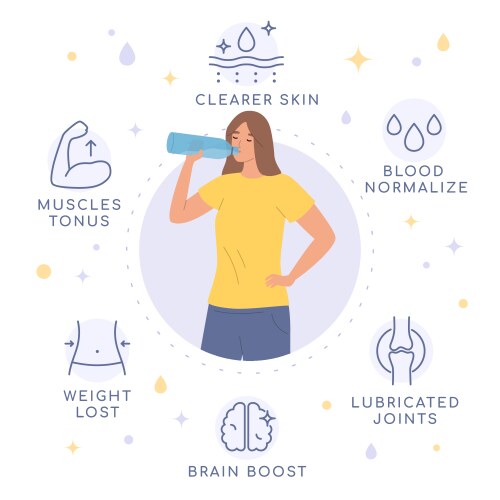 CLEARER SKIN

MUSCLES TONUS

BLOOD NORMALIZE

WEIGHT LOST

LUBRICATED JOINTS

BRAIN BOOST