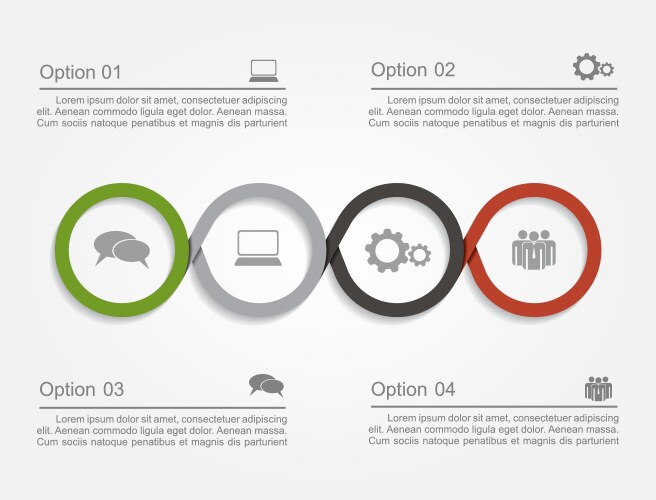 Option 01

Lorem ipsum dolor sit amet, consectetuer adipiscing elit. Aenean commodo ligula eget dolor. Aenean massa. Cum sociis natoque penatibus et magnis dis parturient

Option 02

Lorem ipsum dolor sit amet, consectetuer adipiscing elit. Aenean commodo ligula eget dolor. Aenean massa. Cum sociis natoque penatibus et magnis dis parturient

Option 03

Lorem ipsum dolor sit amet, consectetuer adipiscing elit. Aenean commodo ligula eget dolor. Aenean massa. Cum sociis natoque penatibus et magnis dis parturient

Option 04

Lorem ipsum dolor sit amet, consectetuer adipiscing elit. Aenean commodo ligula eget dolor. Aenean massa. Cum sociis natoque penatibus et magnis dis parturient