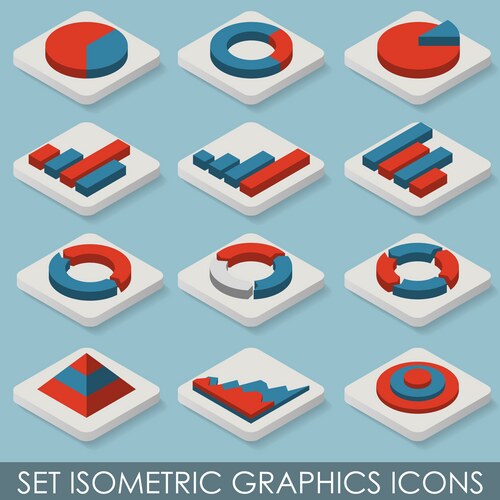 SET ISOMETRIC GRAPHICS ICONS