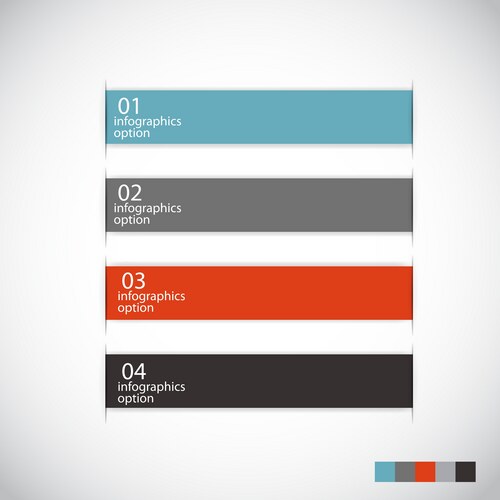 01
infographics
option

02
infographics
option

03
infographics
option

04
infographics
option