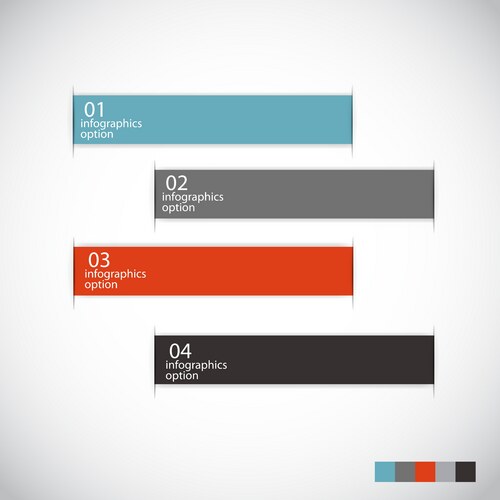 01
infographics
option

02
infographics
option

03
infographics
option

04
infographics
option