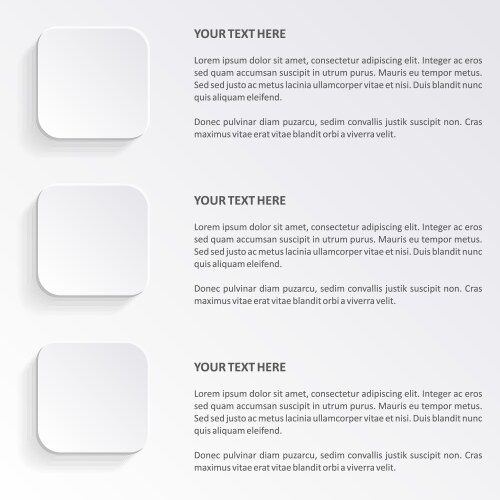 YOUR TEXT HERE

Lorem ipsum dolor sit amet, consectetur adipiscing elit. Integer ac eros sed quam accumsan suscipit in utrum purus. Mauris eu tempor metus. Sed sed justo ac metus lacinia ullamcorper vitae et nisi. Duis blandit nunc quis aliquam eleifend.

Donec pulvinar diam puzarcu, sedim convallis justik suscipit non. Cras maximus vitae erat vitae blandit orbi a viverra velit.

YOUR TEXT HERE

Lorem ipsum dolor sit amet, consectetur adipiscing elit. Integer ac eros sed quam accumsan suscipit in utrum purus. Mauris eu tempor metus. Sed sed justo ac metus lacinia ullamcorper vitae et nisi. Duis blandit nunc quis aliquam eleifend.

Donec pulvinar diam puzarcu, sedim convallis justik suscipit non. Cras maximus vitae erat vitae blandit orbi a viverra velit.

YOUR TEXT HERE

Lorem ipsum dolor sit amet, consectetur adipiscing elit. Integer ac eros sed quam accumsan suscipit in utrum purus. Mauris eu tempor metus. Sed sed justo ac metus lacinia ullamcorper vitae et nisi. Duis blandit nunc quis aliquam eleifend.

Donec pulvinar diam puzarcu, sedim convallis justik suscipit non. Cras maximus vitae erat vitae blandit orbi a viverra velit.