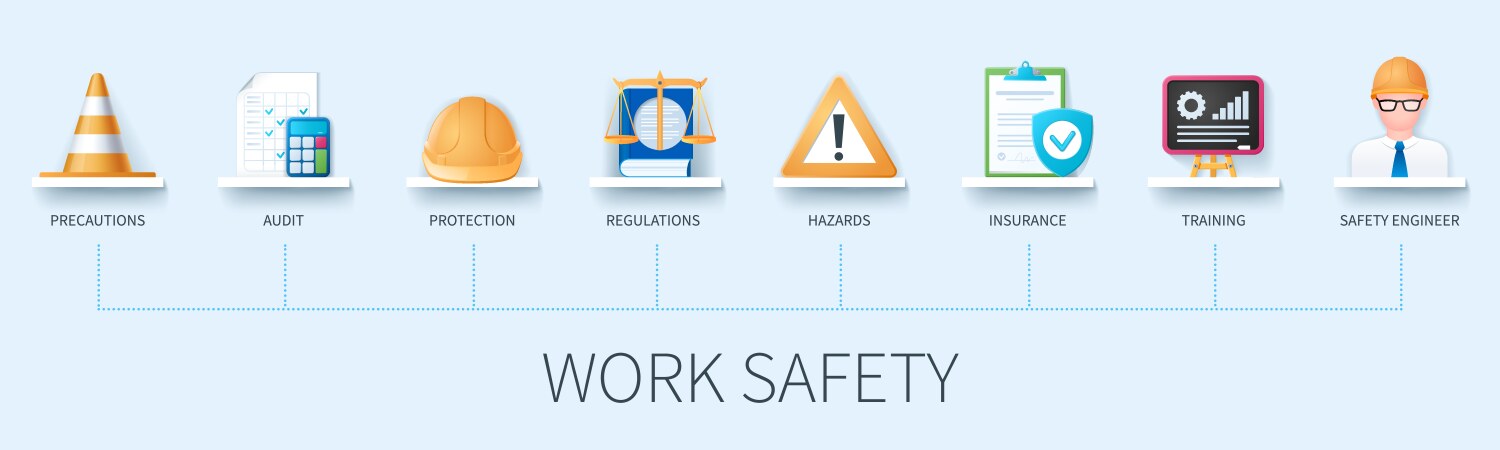 PRECAUTIONS

AUDIT

PROTECTION

REGULATIONS

HAZARDS

INSURANCE

TRAINING

SAFETY ENGINEER

WORK SAFETY