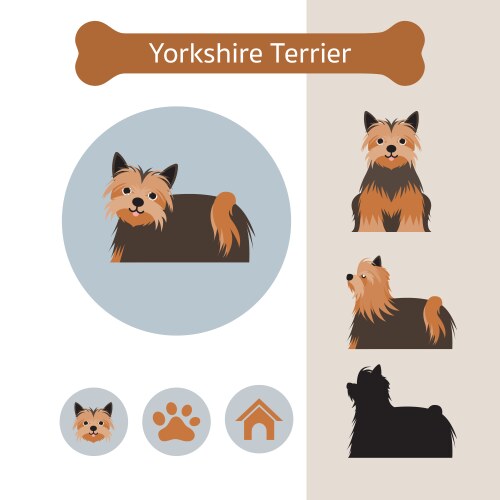 Yorkshire Terrier