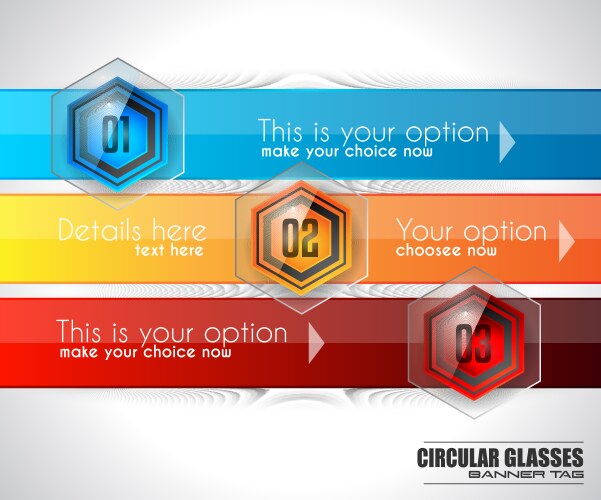 01

This is your option
make your choice now

Details here
text here

02

Your option
choosee now

This is your option
make your choice now

03

CIRCULAR GLASSES
BANNER TAG