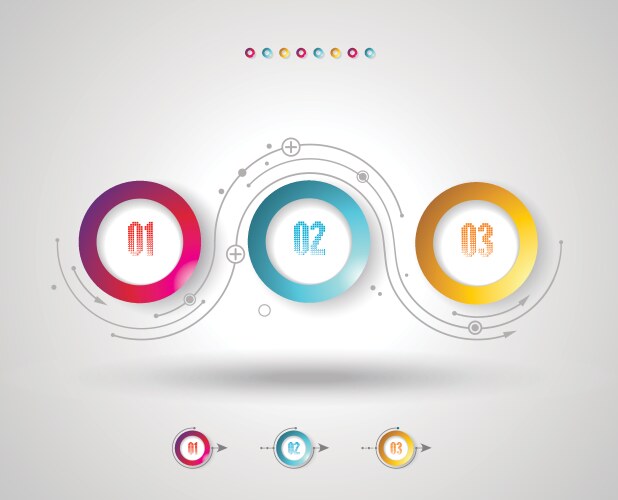 01
02
03

01
02
03