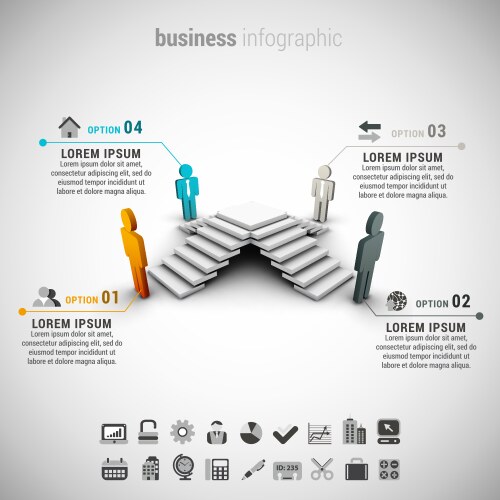 business infographic

OPTION 04
LOREM IPSUM
Lorem ipsum dolor sit amet, consectetur adipiscing elit, sed do eiusmod tempor incididunt ut labore et dolore magna aliqua.

OPTION 03
LOREM IPSUM
Lorem ipsum dolor sit amet, consectetur adipiscing elit, sed do eiusmod tempor incididunt ut labore et dolore magna aliqua.

OPTION 01
LOREM IPSUM
Lorem ipsum dolor sit amet, consectetur adipiscing elit, sed do eiusmod tempor incididunt ut labore et dolore magna aliqua.

OPTION 02
LOREM IPSUM
Lorem ipsum dolor sit amet, consectetur adipiscing elit, sed do eiusmod tempor incididunt ut labore et dolore magna aliqua.

ID: 235