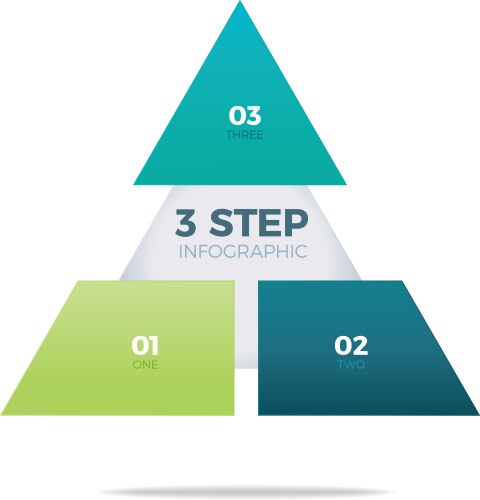 03
THREE

3 STEP
INFOGRAPHIC

01
ONE

02
TWO