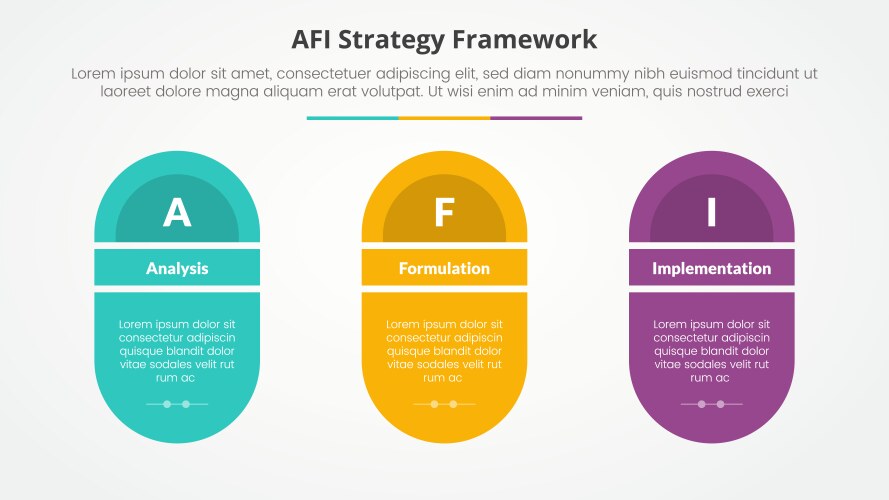 AFI Strategy Framework

Lorem ipsum dolor sit amet, consectetuer adipiscing elit, sed diam nonummy nibh euismod tincidunt ut laoreet dolore magna aliquam erat volutpat. Ut wisi enim ad minim veniam, quis nostrud exerci

A

Analysis

Lorem ipsum dolor sit consectetur adipiscin quisque blandit dolor vitae sodales velit rut rum ac

F

Formulation

Lorem ipsum dolor sit consectetur adipiscin quisque blandit dolor vitae sodales velit rut rum ac

I

Implementation

Lorem ipsum dolor sit consectetur adipiscin quisque blandit dolor vitae sodales velit rut rum ac