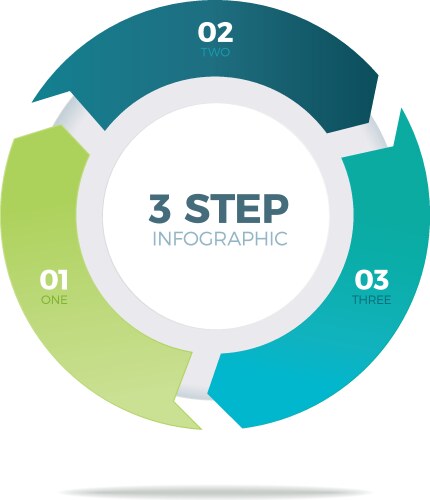 02
TWO

3 STEP
INFOGRAPHIC

01
ONE

03
THREE