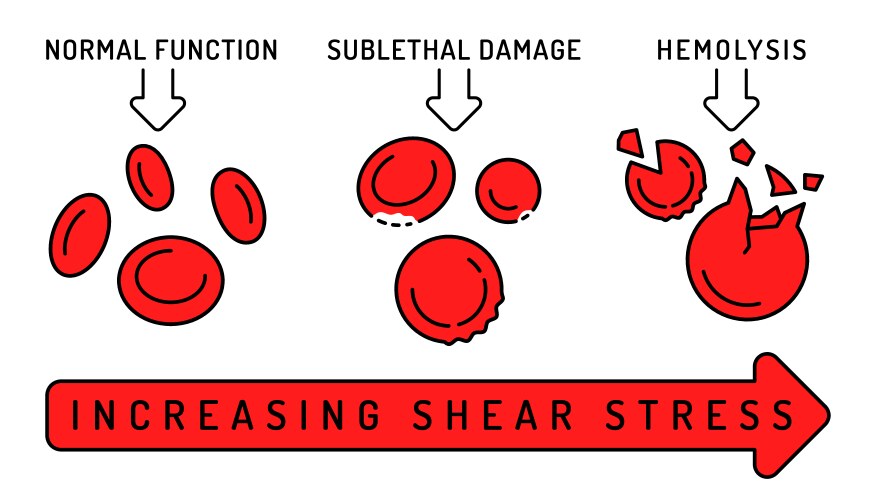 NORMAL FUNCTION

SUBLETHAL DAMAGE

HEMOLYSIS

INCREASING SHEAR STRESS