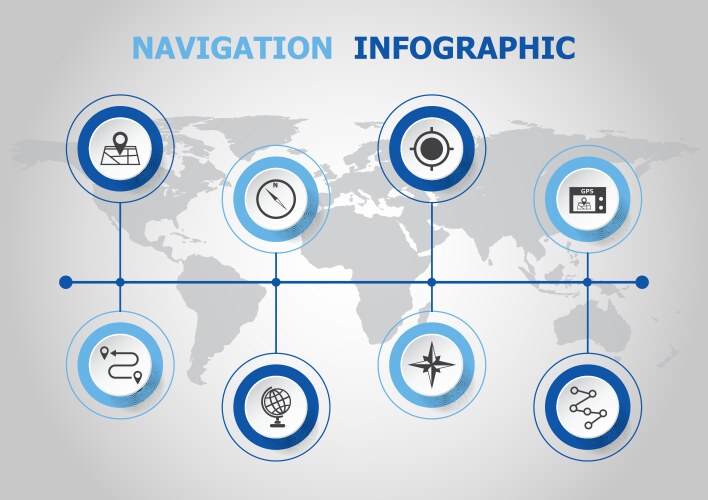 NAVIGATION INFOGRAPHIC

N

GPS