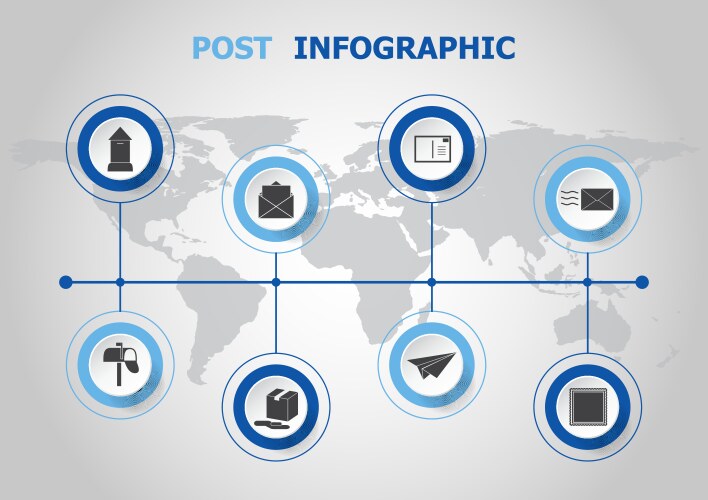 POST INFOGRAPHIC