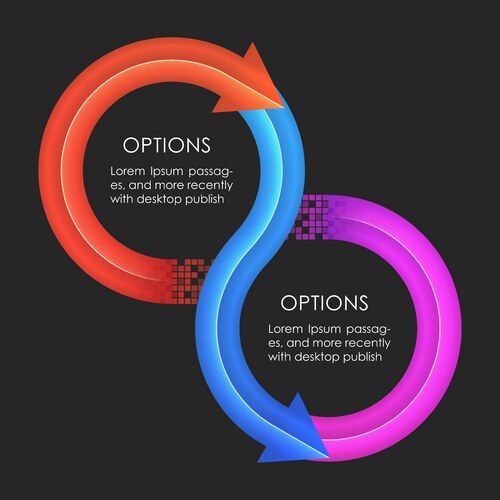 OPTIONS

Lorem Ipsum passages, and more recently with desktop publish

OPTIONS

Lorem Ipsum passages, and more recently with desktop publish