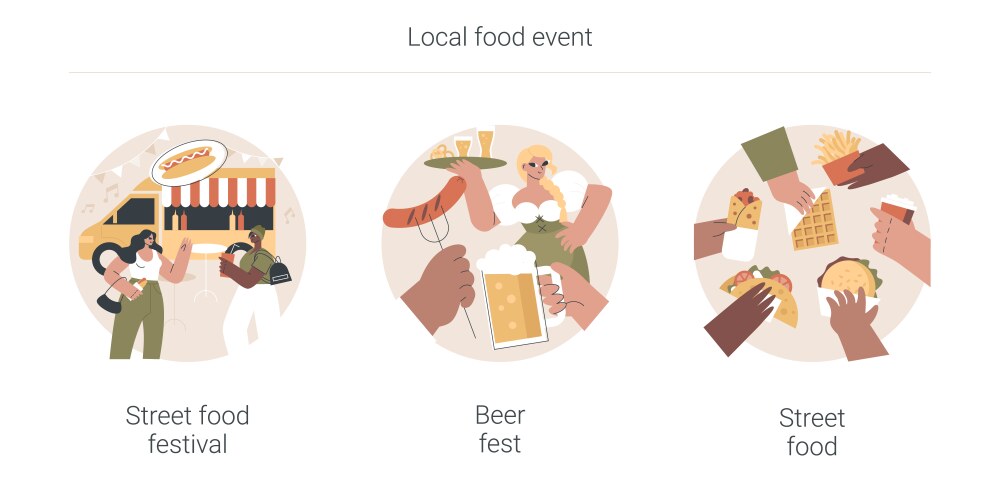 Local food event

Street food festival

Beer fest

Street food