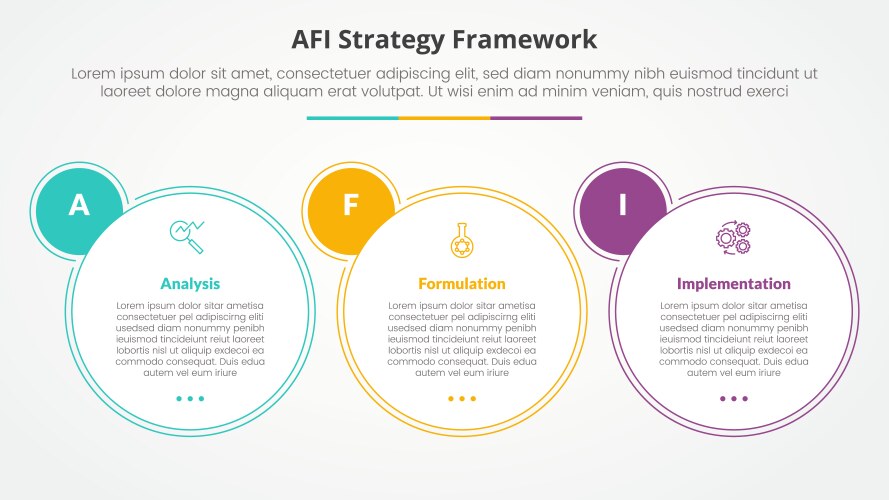 AFI Strategy Framework

Lorem ipsum dolor sit amet, consectetuer adipiscing elit, sed diam nonummy nibh euismod tincidunt ut laoreet dolore magna aliquam erat volutpat. Ut wisi enim ad minim veniam, quis nostrud exerci

A

Analysis

Lorem ipsum dolor sitar ametisa consectetuer pel adipiscirng eliti usedsed diam nonummy penibh ieuismod tincideiunt reiut laoreet lobortis nisl ut aliquip exdecoi ea commodo consequat. Duis edua autem vel eum iriure

F

Formulation

Lorem ipsum dolor sitar ametisa consectetuer pel adipiscirng eliti usedsed diam nonummy penibh ieuismod tincideiunt reiut laoreet lobortis nisl ut aliquip exdecoi ea commodo consequat. Duis edua autem vel eum iriure

I

Implementation

Lorem ipsum dolor sitar ametisa consectetuer pel adipiscirng eliti usedsed diam nonummy penibh ieuismod tincideiunt reiut laoreet lobortis nisl ut aliquip exdecoi ea commodo consequat. Duis edua autem vel eum iriure